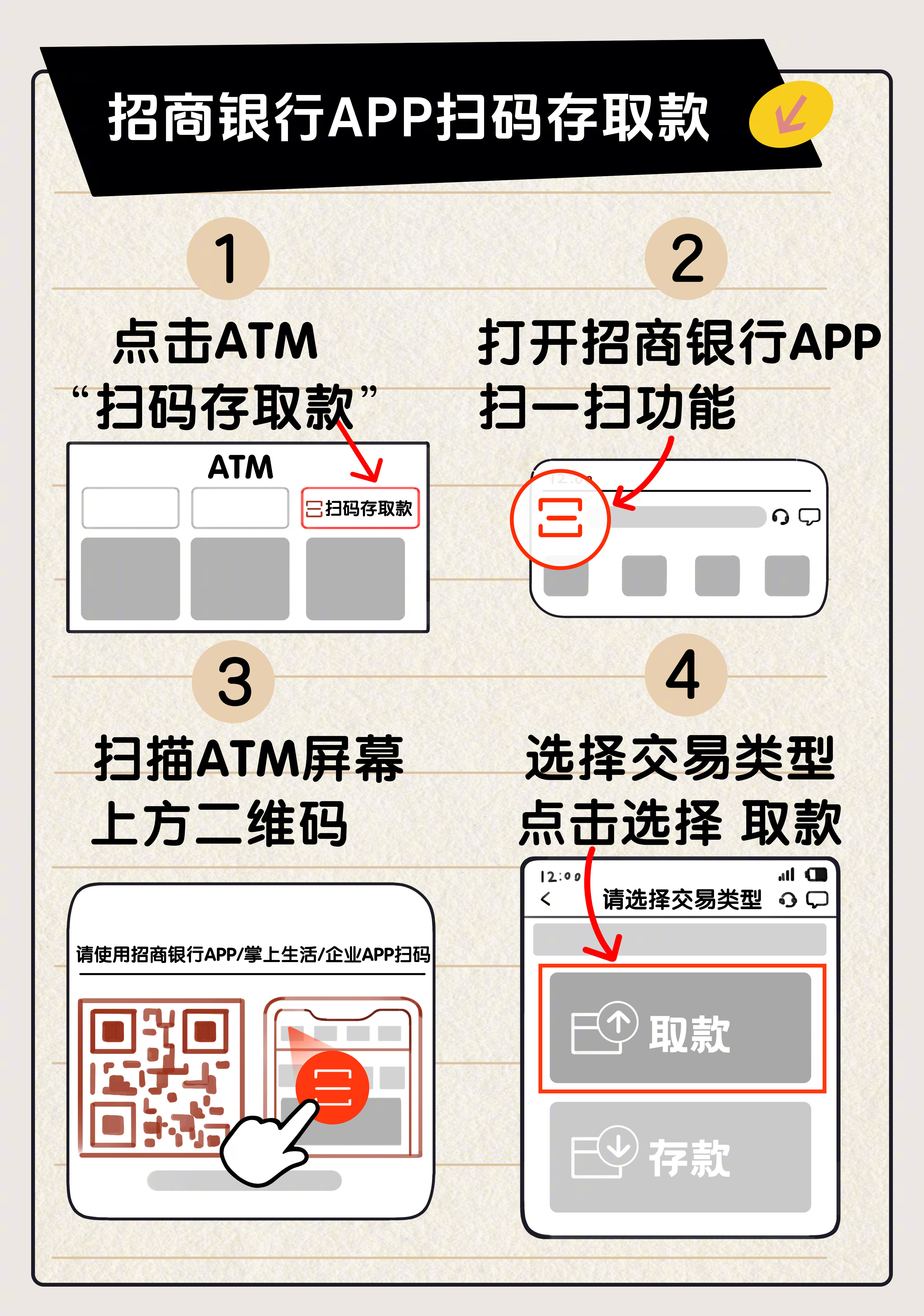 招商银行APP扫码存取款

1

点击ATM
“扫码存取款”

ATM

扫码存取款

2

打开招商银行APP
扫一扫功能

3

扫描ATM屏幕
上方二维码

请使用招商银行APP/掌上生活/企业APP扫码

4

选择交易类型
点击选择 取款

12:00

请选择交易类型

取款

存款